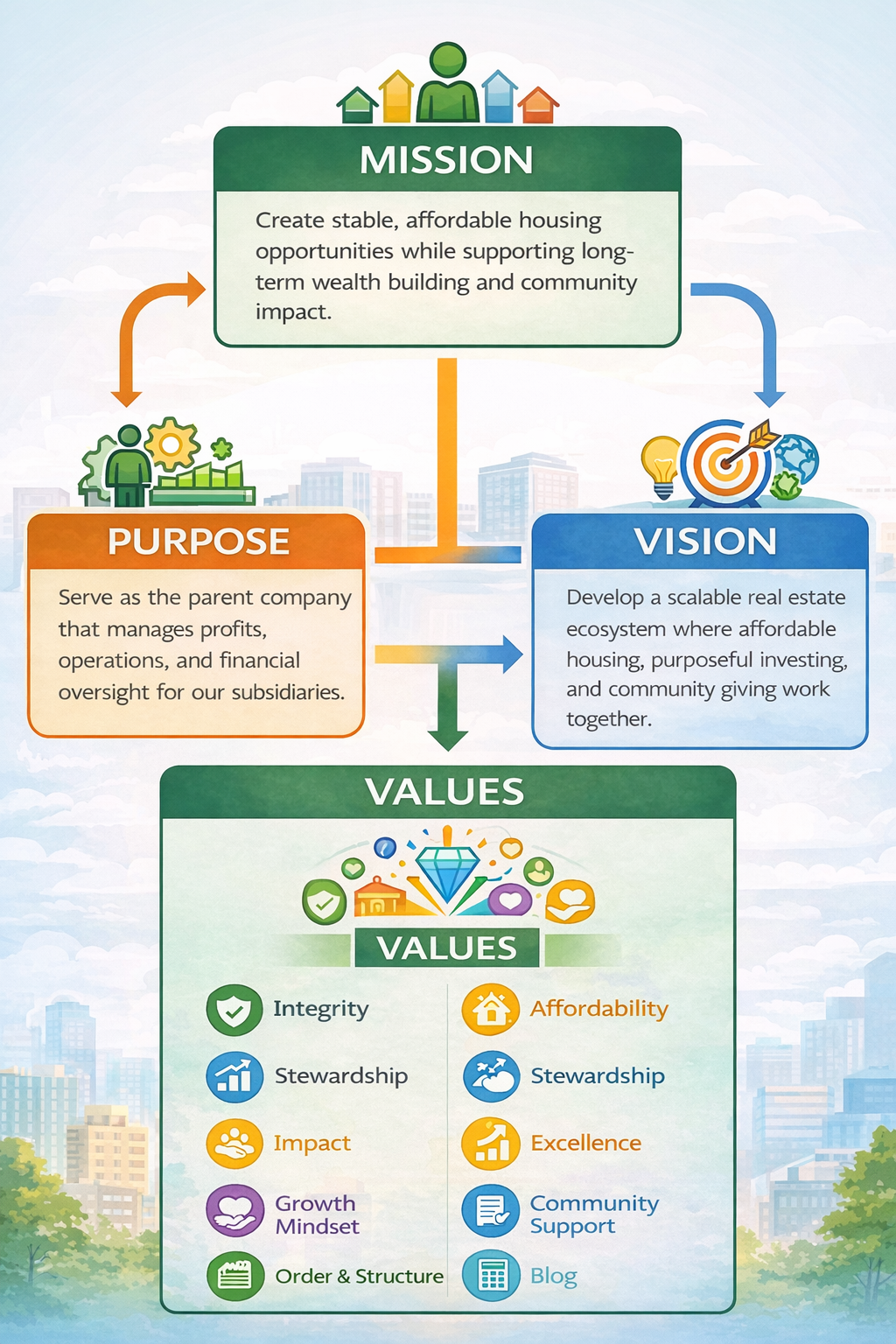 MISSION

Create stable, affordable housing opportunities while supporting long-term wealth building and community impact.

PURPOSE

Serve as the parent company that manages profits, operations, and financial oversight for our subsidiaries.

VISION

Develop a scalable real estate ecosystem where affordable housing, purposeful investing, and community giving work together.

VALUES

VALUES

Integrity

Stewardship

Impact

Growth Mindset

Order & Structure

Affordability

Stewardship

Excellence

Community Support

Blog